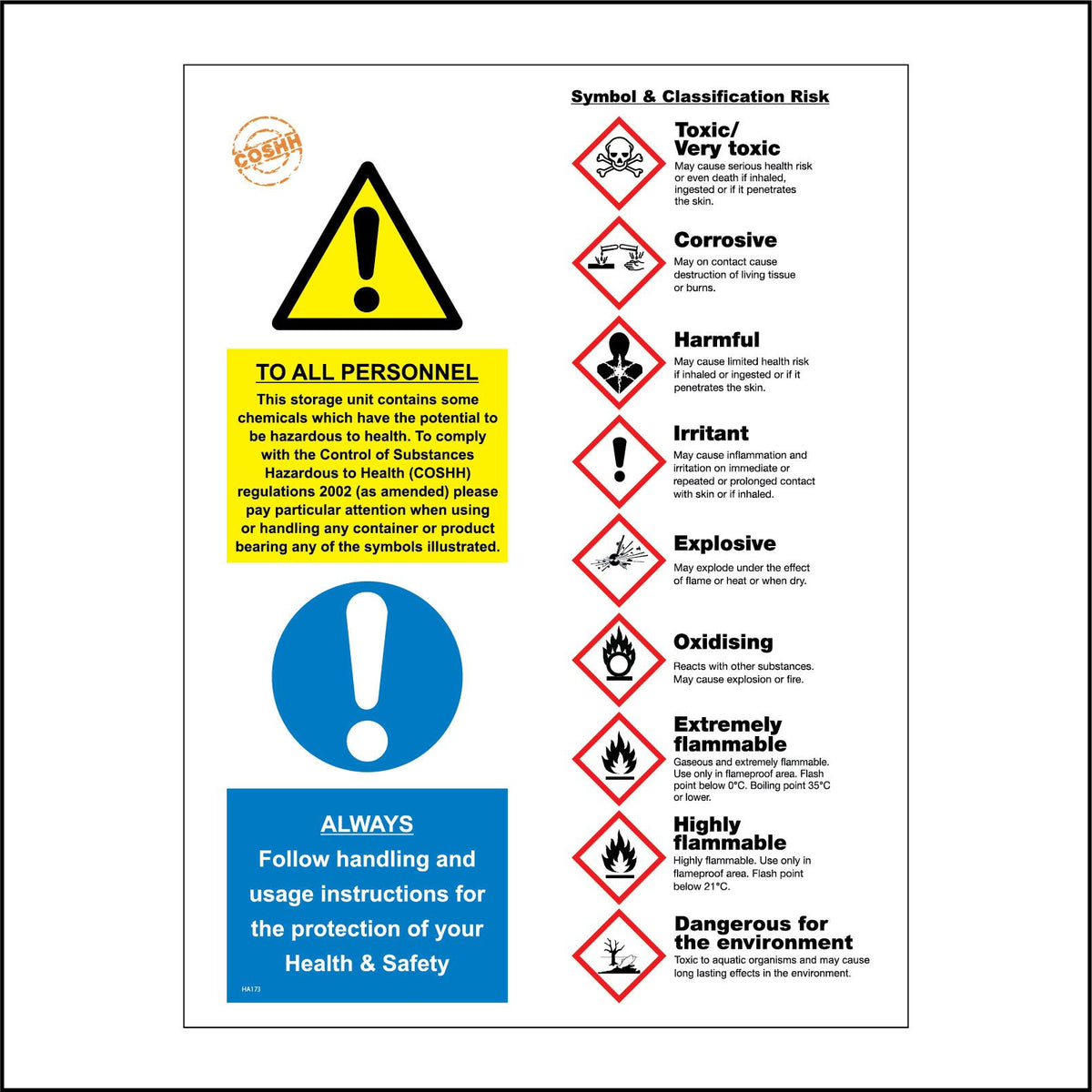 COSHH

TO ALL PERSONNEL

This storage unit contains some chemicals which have the potential to be hazardous to health. To comply with the Control of Substances Hazardous to Health (COSHH) regulations 2002 (as amended) please pay particular attention when using or handling any container or product bearing any of the symbols illustrated.

ALWAYS

Follow handling and usage instructions for the protection of your Health & Safety

HA173

Symbol & Classification Risk

Toxic/ Very toxic
May cause serious health risk or even death if inhaled, ingested or if it penetrates the skin.

Corrosive
May on contact cause destruction of living tissue or burns.

Harmful
May cause limited health risk if inhaled or ingested or if it penetrates the skin.

Irritant
May cause inflammation and irritation on immediate or repeated or prolonged contact with skin or if inhaled.

Explosive
May explode under the effect of flame or heat or when dry.

Oxidising
Reacts with other substances. May cause explosion or fire.

Extremely flammable
Gaseous and extremely flammable. Use only in flameproof area. Flash point below 0°C. Boiling point 35°C or lower.

Highly flammable
Highly flammable. Use only in flameproof area. Flash point below 21°C.

Dangerous for the environment
Toxic to aquatic organisms and may cause long lasting effects in the environment.