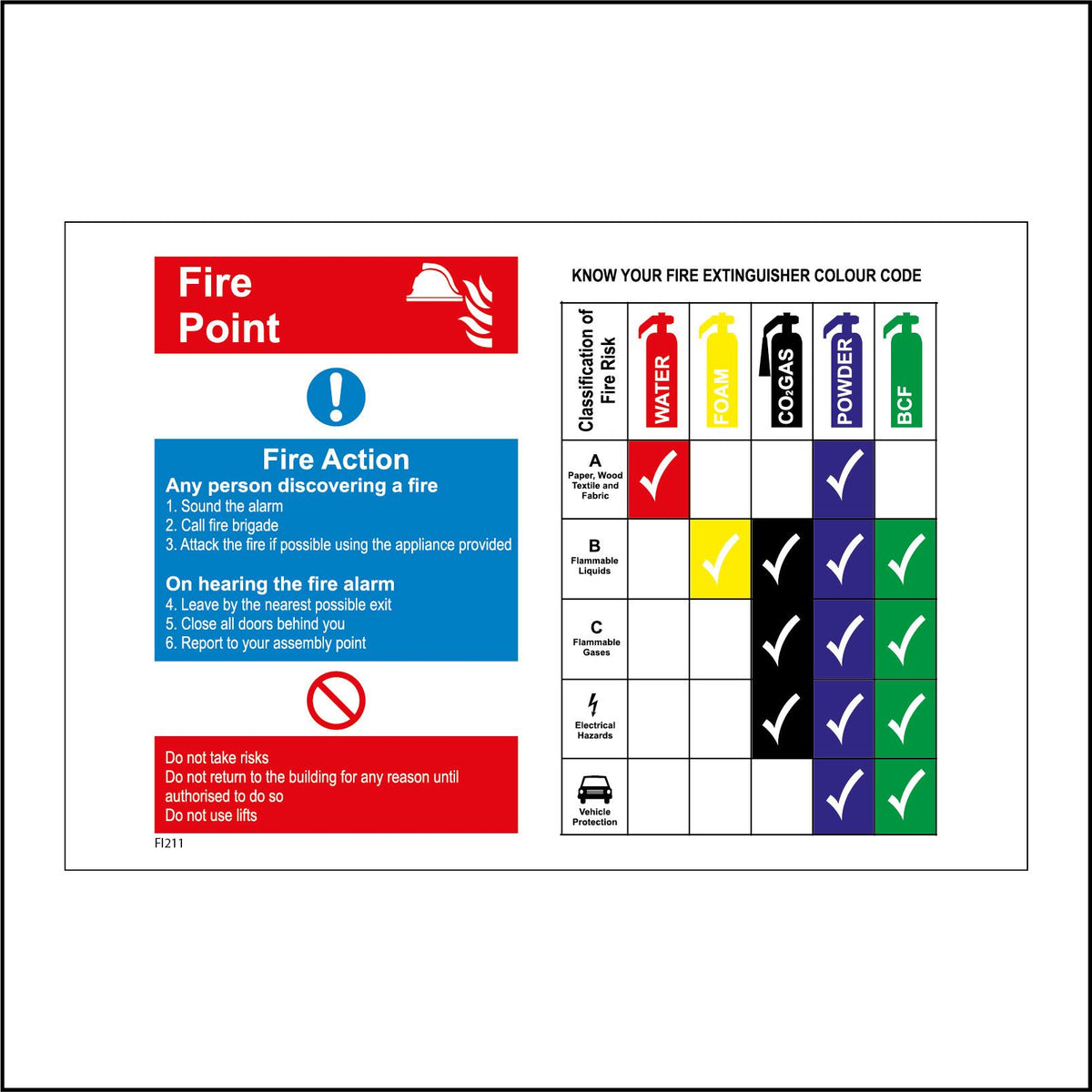 Fire Point

Fire Action
Any person discovering a fire
1. Sound the alarm
2. Call fire brigade
3. Attack the fire if possible using the appliance provided

On hearing the fire alarm
4. Leave by the nearest possible exit
5. Close all doors behind you
6. Report to your assembly point

Do not take risks
Do not return to the building for any reason until authorised to do so
Do not use lifts

FI211

KNOW YOUR FIRE EXTINGUISHER COLOUR CODE

| Classification of Fire Risk | WATER | FOAM | $CO_2$GAS | POWDER | BCF |
|---|---|---|---|---|---|
| A Paper, Wood Textile and Fabric | ✓ | | | ✓ | |
| B Flammable Liquids | | ✓ | ✓ | ✓ | ✓ |
| C Flammable Gases | | | ✓ | ✓ | ✓ |
| Electrical Hazards | | | ✓ | ✓ | ✓ |
| Vehicle Protection | | | | ✓ | ✓ |