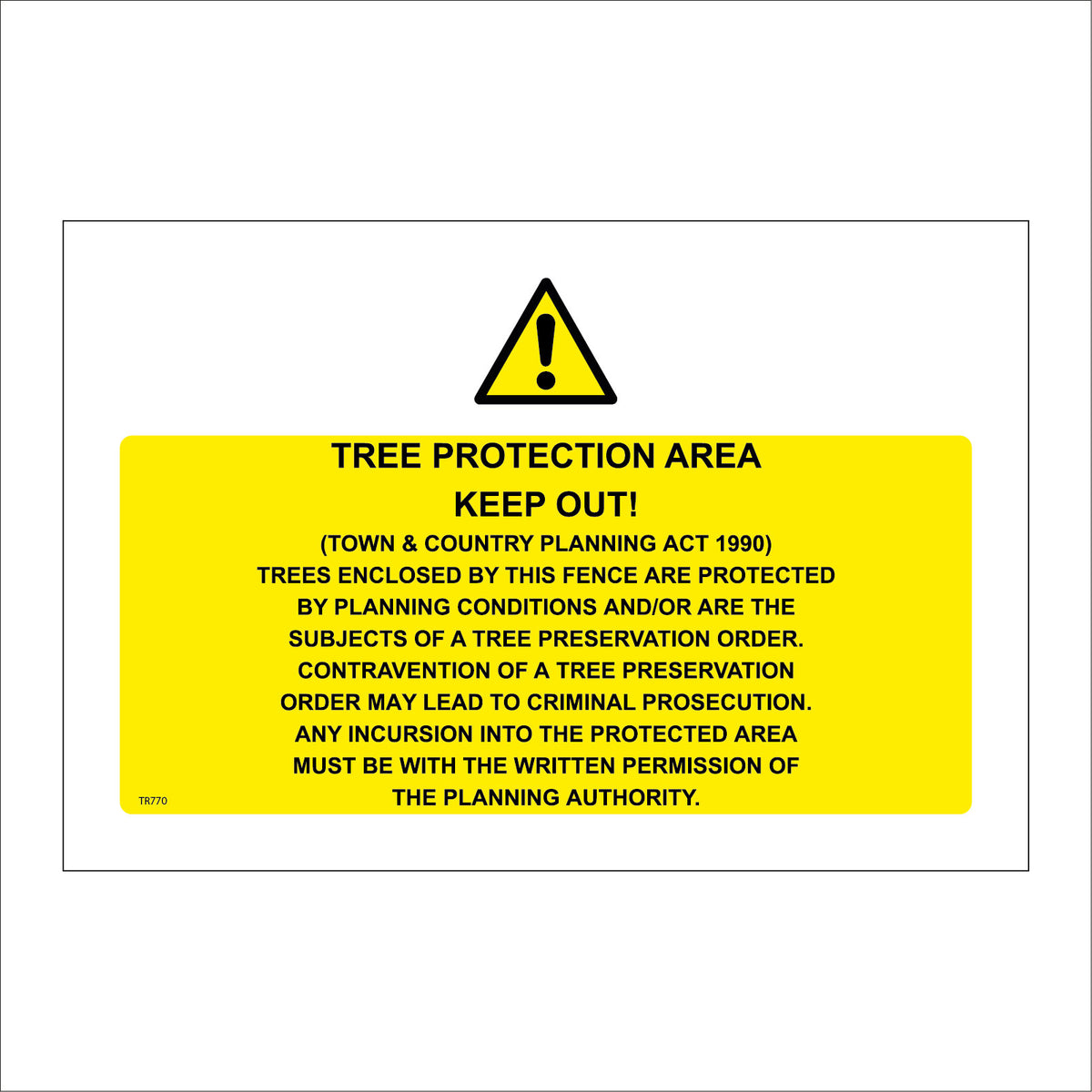 TREE PROTECTION AREA

KEEP OUT!

(TOWN & COUNTRY PLANNING ACT 1990)
TREES ENCLOSED BY THIS FENCE ARE PROTECTED BY PLANNING CONDITIONS AND/OR ARE THE SUBJECTS OF A TREE PRESERVATION ORDER. CONTRAVENTION OF A TREE PRESERVATION ORDER MAY LEAD TO CRIMINAL PROSECUTION. ANY INCURSION INTO THE PROTECTED AREA MUST BE WITH THE WRITTEN PERMISSION OF THE PLANNING AUTHORITY.

TR770