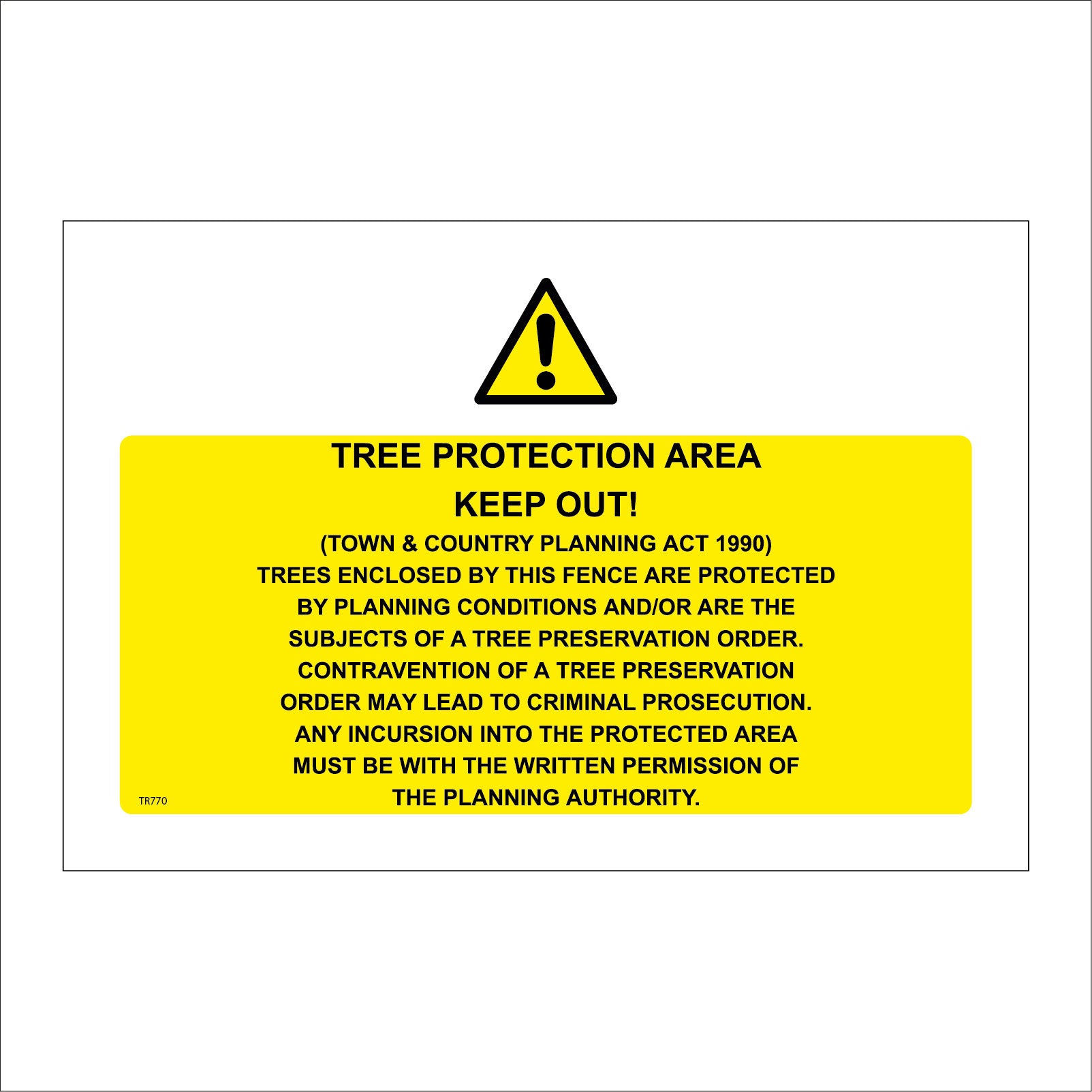 TREE PROTECTION AREA
KEEP OUT!

(TOWN & COUNTRY PLANNING ACT 1990)
TREES ENCLOSED BY THIS FENCE ARE PROTECTED BY PLANNING CONDITIONS AND/OR ARE THE SUBJECTS OF A TREE PRESERVATION ORDER. CONTRAVENTION OF A TREE PRESERVATION ORDER MAY LEAD TO CRIMINAL PROSECUTION. ANY INCURSION INTO THE PROTECTED AREA MUST BE WITH THE WRITTEN PERMISSION OF THE PLANNING AUTHORITY.

TR770