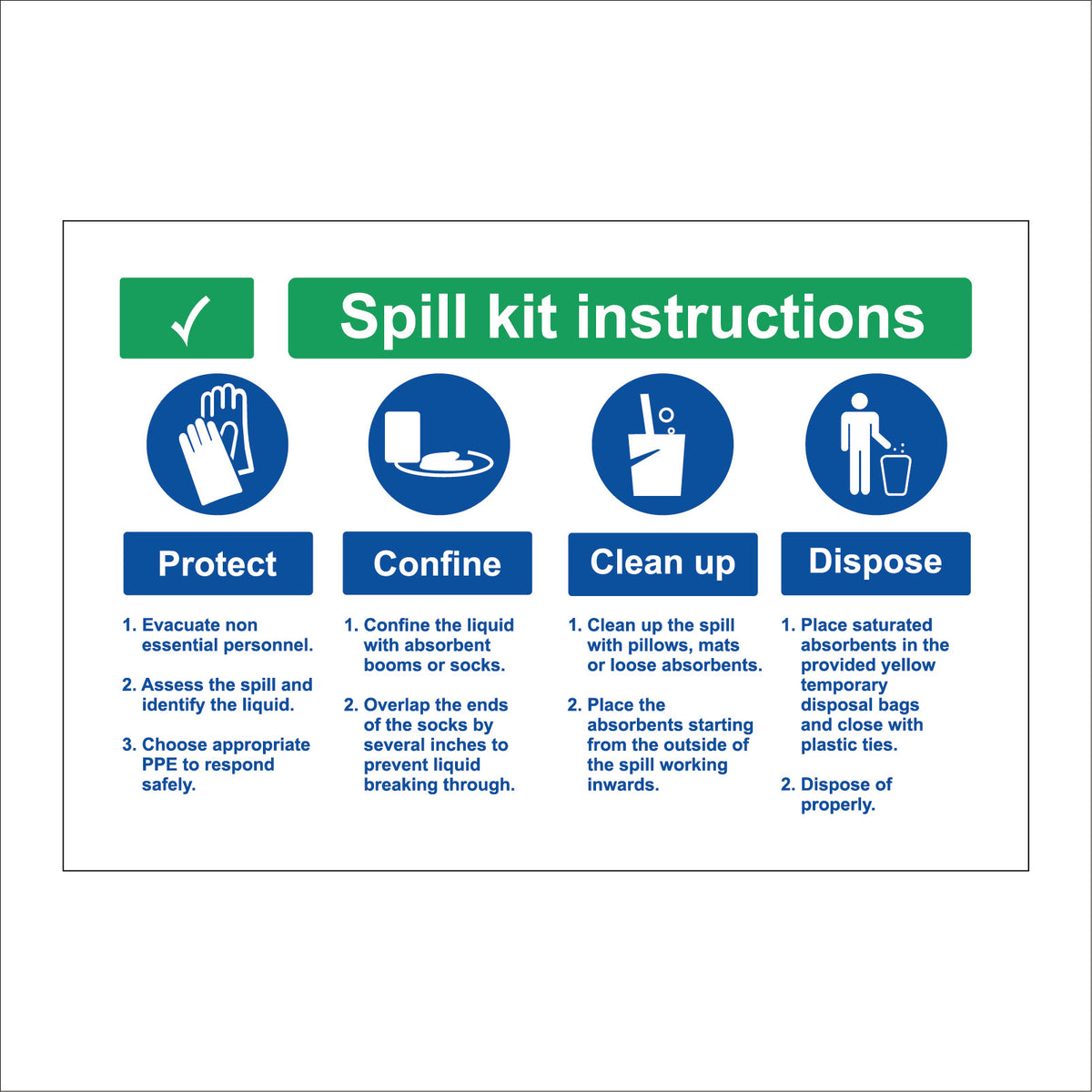 ✓

Spill kit instructions

Protect

1. Evacuate non essential personnel.

2. Assess the spill and identify the liquid.

3. Choose appropriate PPE to respond safely.

Confine

1. Confine the liquid with absorbent booms or socks.

2. Overlap the ends of the socks by several inches to prevent liquid breaking through.

Clean up

1. Clean up the spill with pillows, mats or loose absorbents.

2. Place the absorbents starting from the outside of the spill working inwards.

Dispose

1. Place saturated absorbents in the provided yellow temporary disposal bags and close with plastic ties.

2. Dispose of properly.