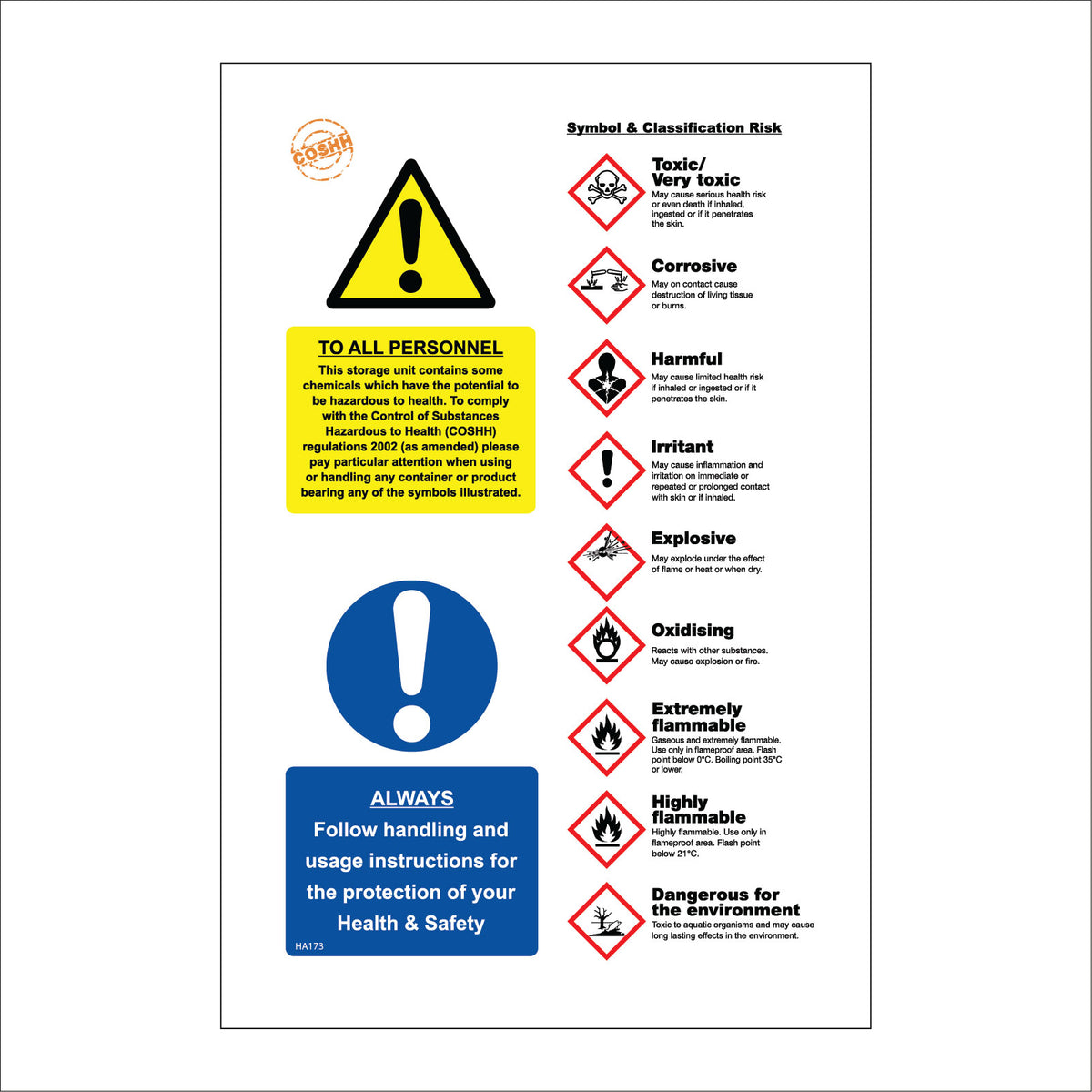 COSHH

TO ALL PERSONNEL

This storage unit contains some chemicals which have the potential to be hazardous to health. To comply with the Control of Substances Hazardous to Health (COSHH) regulations 2002 (as amended) please pay particular attention when using or handling any container or product bearing any of the symbols illustrated.

ALWAYS

Follow handling and usage instructions for the protection of your Health & Safety

HA173

Symbol & Classification Risk

Toxic/ Very toxic
May cause serious health risk or even death if inhaled, ingested or if it penetrates the skin.

Corrosive
May on contact cause destruction of living tissue or burns.

Harmful
May cause limited health risk if inhaled or ingested or if it penetrates the skin.

Irritant
May cause inflammation and irritation on immediate or repeated or prolonged contact with skin or if inhaled.

Explosive
May explode under the effect of flame or heat or when dry.

Oxidising
Reacts with other substances. May cause explosion or fire.

Extremely flammable
Gaseous and extremely flammable. Use only in flameproof area. Flash point below 0°C. Boiling point 35°C or lower.

Highly flammable
Highly flammable. Use only in flameproof area. Flash point below 21°C.

Dangerous for the environment
Toxic to aquatic organisms and may cause long lasting effects in the environment.