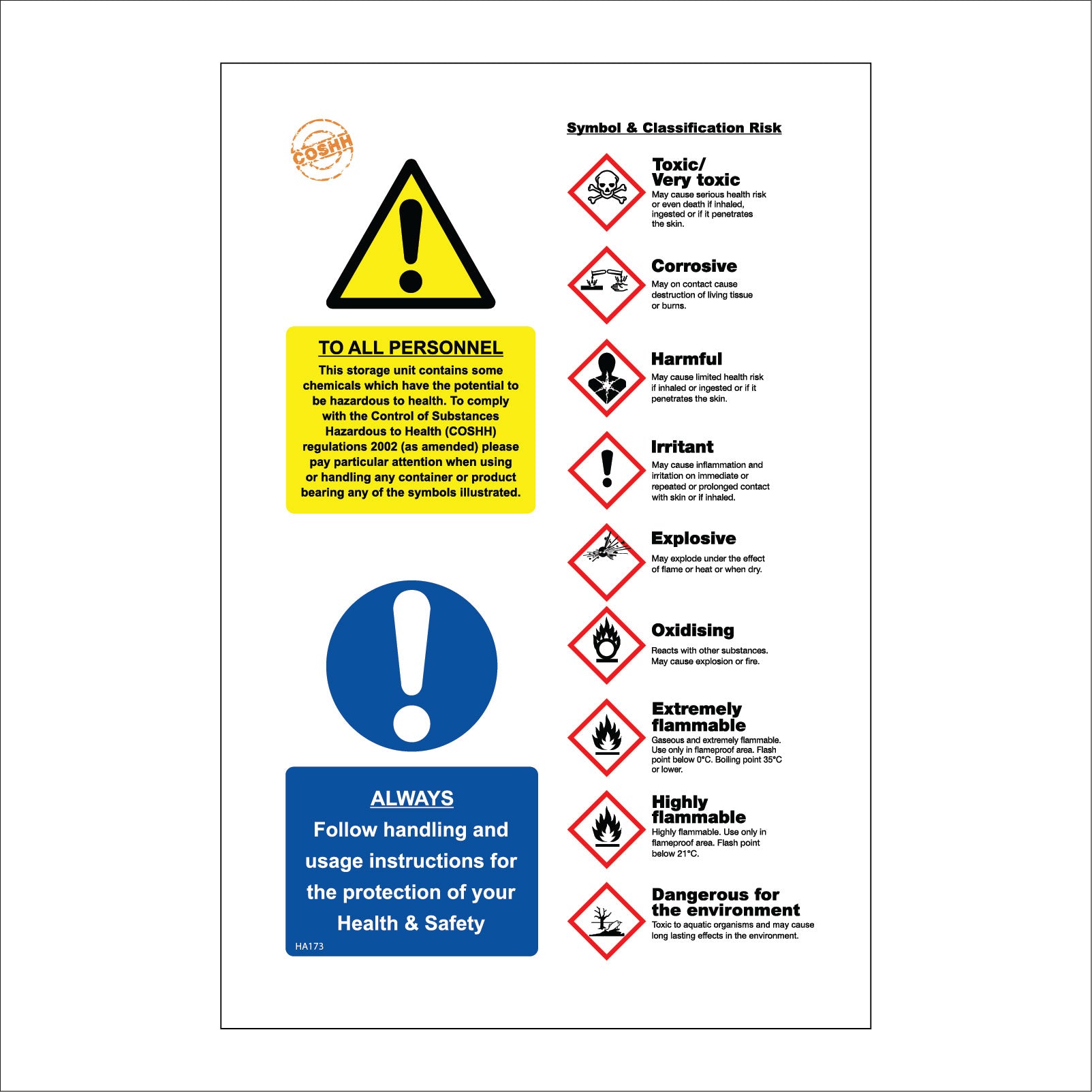 COSHH

TO ALL PERSONNEL
This storage unit contains some chemicals which have the potential to be hazardous to health. To comply with the Control of Substances Hazardous to Health (COSHH) regulations 2002 (as amended) please pay particular attention when using or handling any container or product bearing any of the symbols illustrated.

ALWAYS
Follow handling and usage instructions for the protection of your Health & Safety

HA173

Symbol & Classification Risk

Toxic/ Very toxic
May cause serious health risk or even death if inhaled, ingested or if it penetrates the skin.

Corrosive
May on contact cause destruction of living tissue or burns.

Harmful
May cause limited health risk if inhaled or ingested or if it penetrates the skin.

Irritant
May cause inflammation and irritation on immediate or repeated or prolonged contact with skin or if inhaled.

Explosive
May explode under the effect of flame or heat or when dry.

Oxidising
Reacts with other substances. May cause explosion or fire.

Extremely flammable
Gaseous and extremely flammable. Use only in flameproof area. Flash point below 0°C. Boiling point 35°C or lower.

Highly flammable
Highly flammable. Use only in flameproof area. Flash point below 21°C.

Dangerous for the environment
Toxic to aquatic organisms and may cause long lasting effects in the environment.