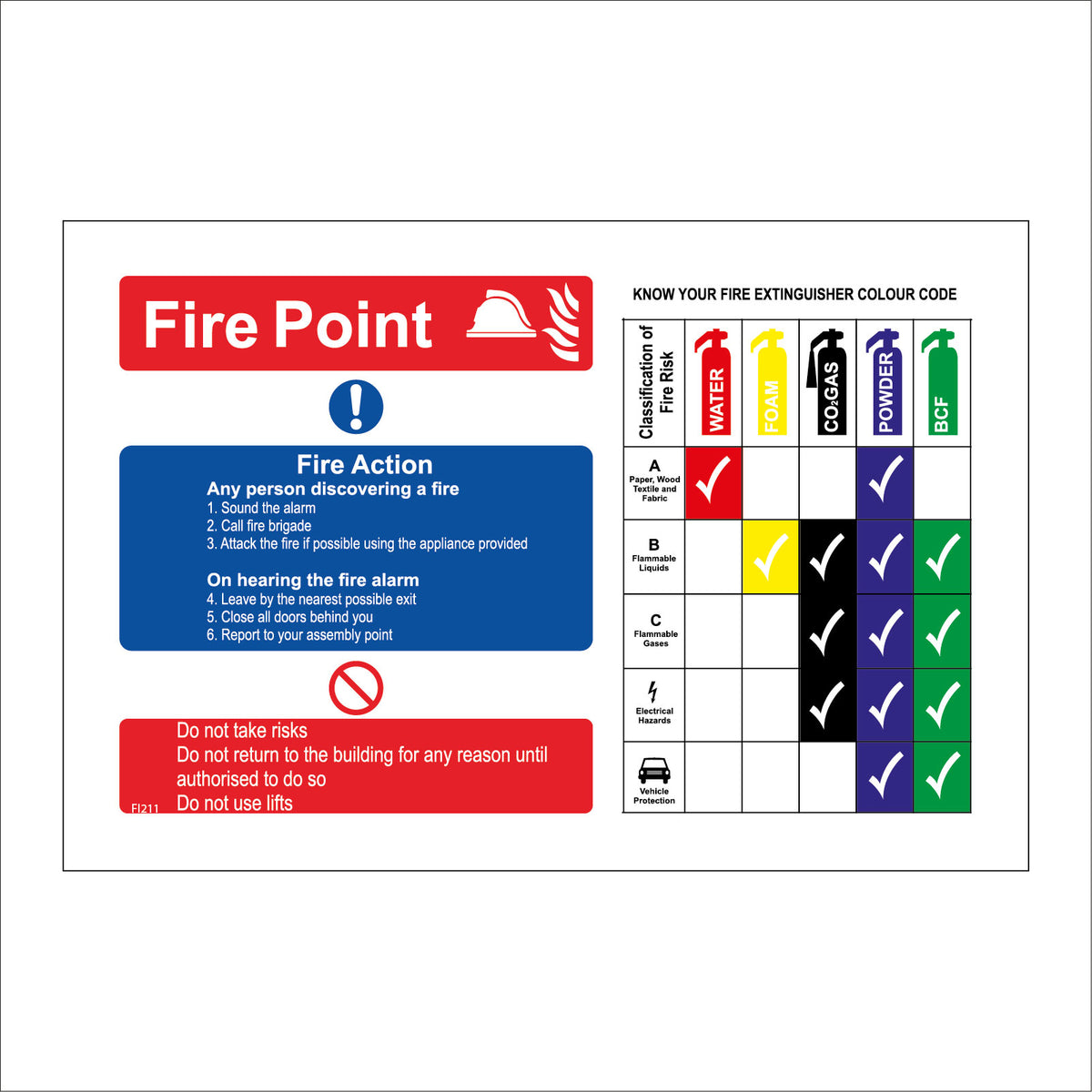 Fire Point

Fire Action
Any person discovering a fire
1. Sound the alarm
2. Call fire brigade
3. Attack the fire if possible using the appliance provided

On hearing the fire alarm
4. Leave by the nearest possible exit
5. Close all doors behind you
6. Report to your assembly point

Do not take risks
Do not return to the building for any reason until authorised to do so
Do not use lifts

FI211

KNOW YOUR FIRE EXTINGUISHER COLOUR CODE

| Classification of Fire Risk | WATER | FOAM | $CO_2$GAS | POWDER | BCF |
|---|---|---|---|---|---|
| A Paper, Wood Textile and Fabric | ✓ | | | ✓ | |
| B Flammable Liquids | | ✓ | ✓ | ✓ | ✓ |
| C Flammable Gases | | | ✓ | ✓ | ✓ |
| Electrical Hazards | | | ✓ | ✓ | ✓ |
| Vehicle Protection | | | | ✓ | ✓ |